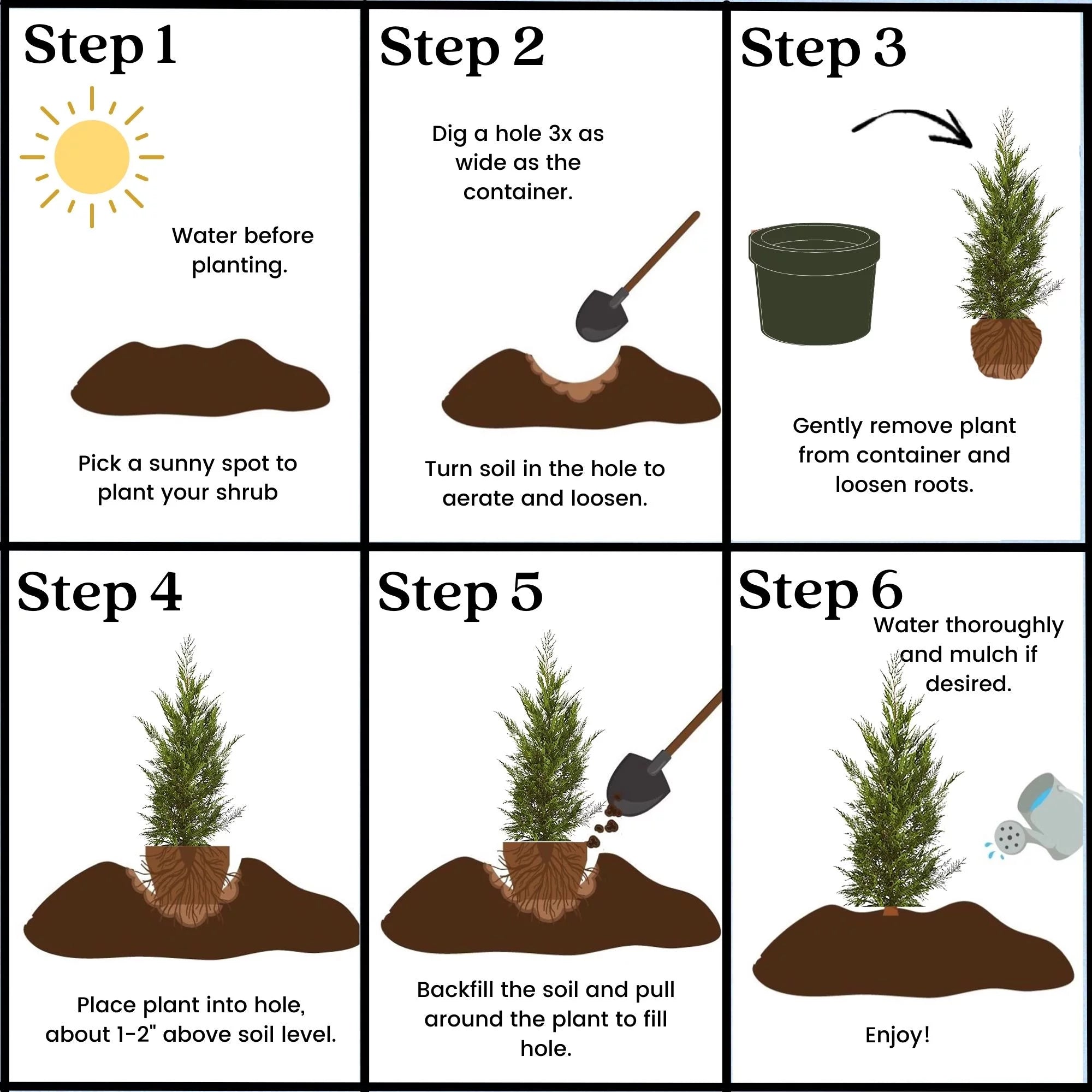 Step 1

Water before planting.

Pick a sunny spot to plant your shrub

Step 2

Dig a hole 3x as wide as the container.

Turn soil in the hole to aerate and loosen.

Step 3

Gently remove plant from container and loosen roots.

Step 4

Place plant into hole, about 1-2" above soil level.

Step 5

Backfill the soil and pull around the plant to fill hole.

Step 6

Water thoroughly and mulch if desired.

Enjoy!